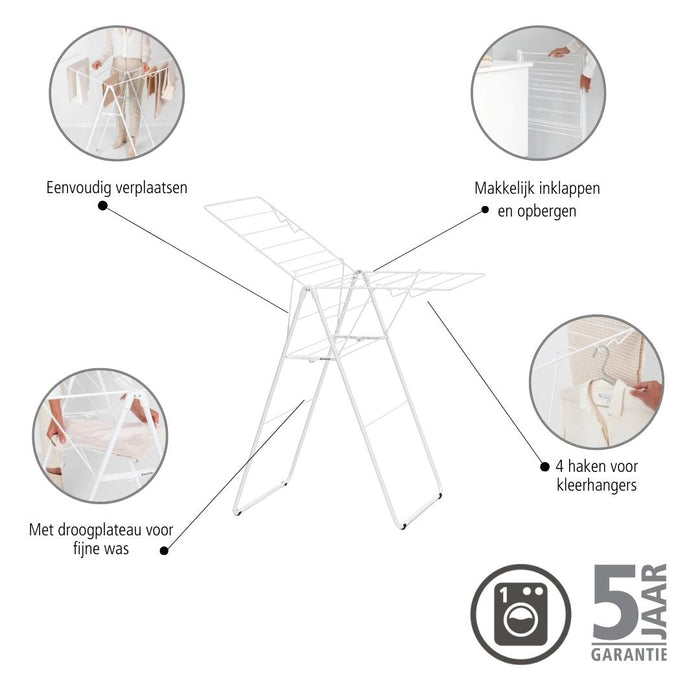 Eenvoudig verplaatsen

Makkelijk inklappen en opbergen

4 haken voor kleerhangers

Met droogplateau voor fijne was

1

5 JAAR GARANTIE