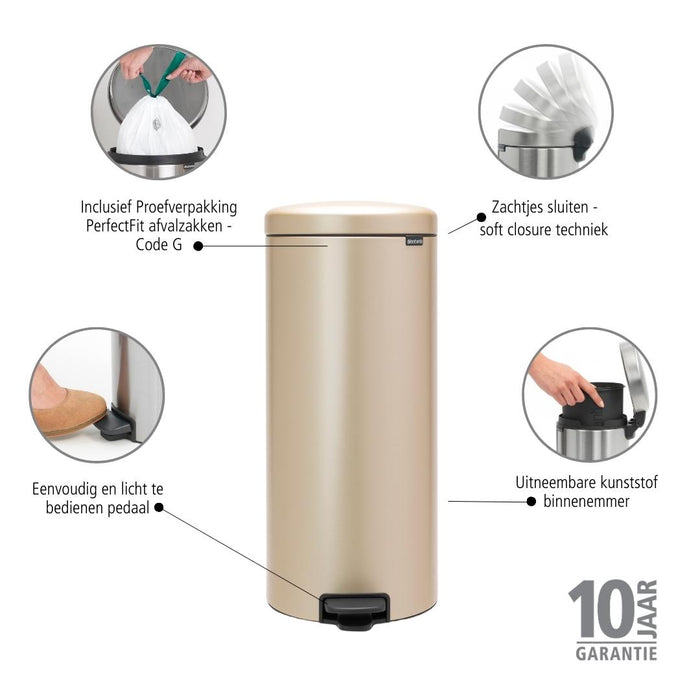 Inclusief Proefverpakking PerfectFit afvalzakken - Code G

Zachtjes sluiten - soft closure techniek

brabantia

Eenvoudig en licht te bedienen pedaal

Uitneembare kunststof binnenemmer

10 JAAR
GARANTIE