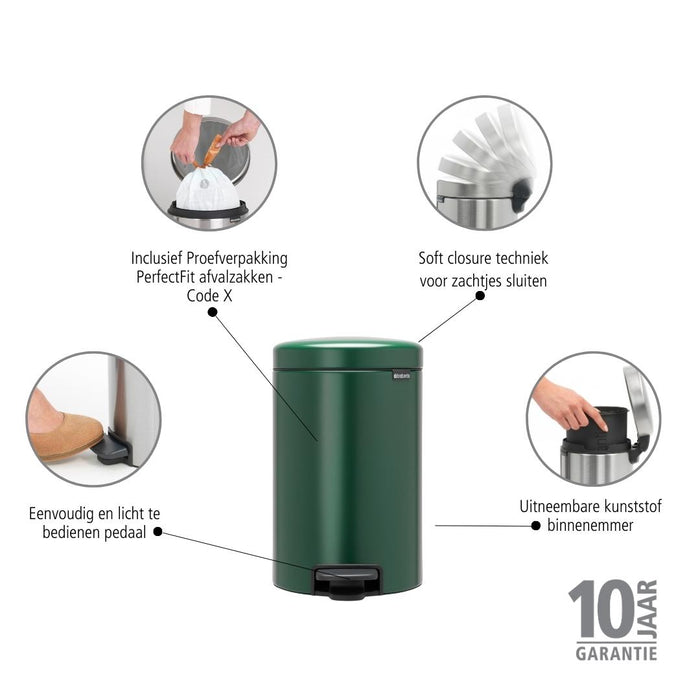 Inclusief Proefverpakking PerfectFit afvalzakken - Code X

Soft closure techniek voor zachtjes sluiten

Eenvoudig en licht te bedienen pedaal

Uitneembare kunststof binnenemmer

brabantia

10 JAAR
GARANTIE