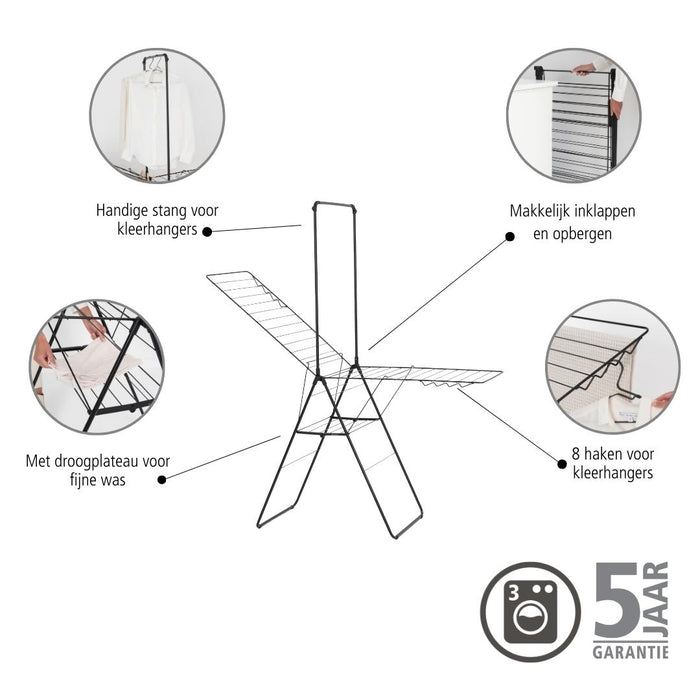 Handige stang voor kleerhangers

Makkelijk inklappen en opbergen

Met droogplateau voor fijne was

8 haken voor kleerhangers

3

5 JAAR
GARANTIE