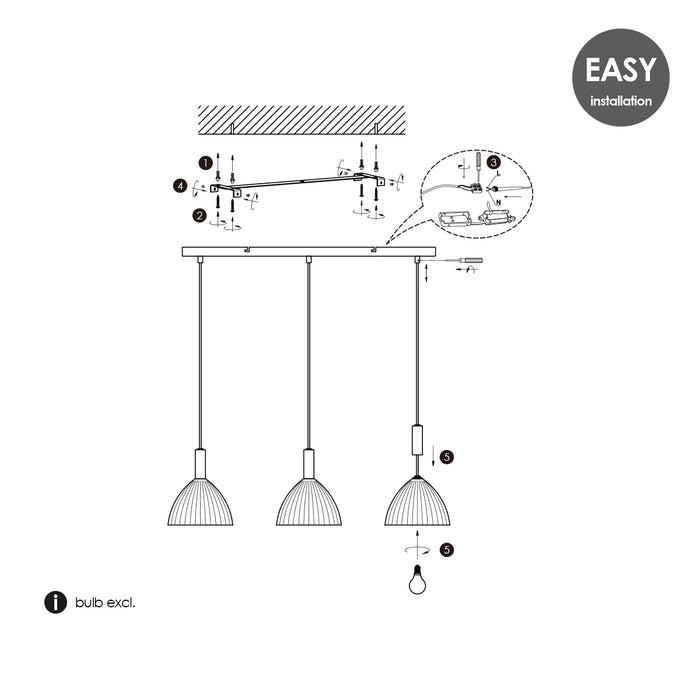 EASY
installation

1
4
2
3
L
N
5
5

i bulb excl.