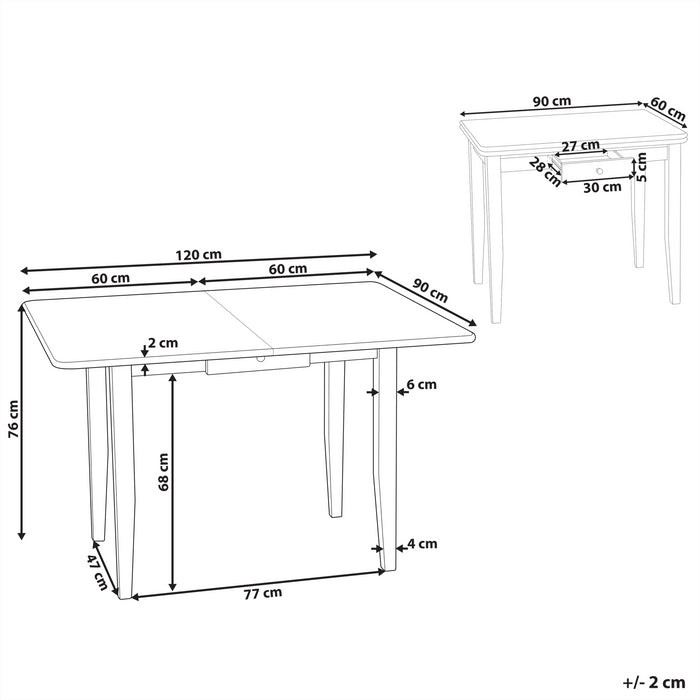 90 cm
60 cm
27 cm
28 cm
5 cm
30 cm

120 cm
60 cm
60 cm
90 cm
2 cm
6 cm
76 cm
68 cm
4 cm
47 cm
77 cm

+/- 2 cm