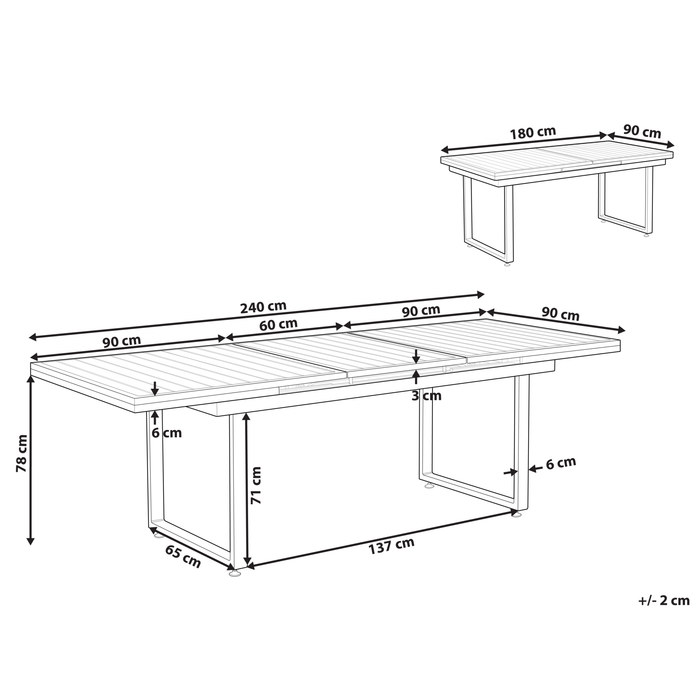 180 cm
90 cm
240 cm
90 cm
60 cm
90 cm
90 cm
3 cm
6 cm
78 cm
71 cm
6 cm
65 cm
137 cm
+/- 2 cm