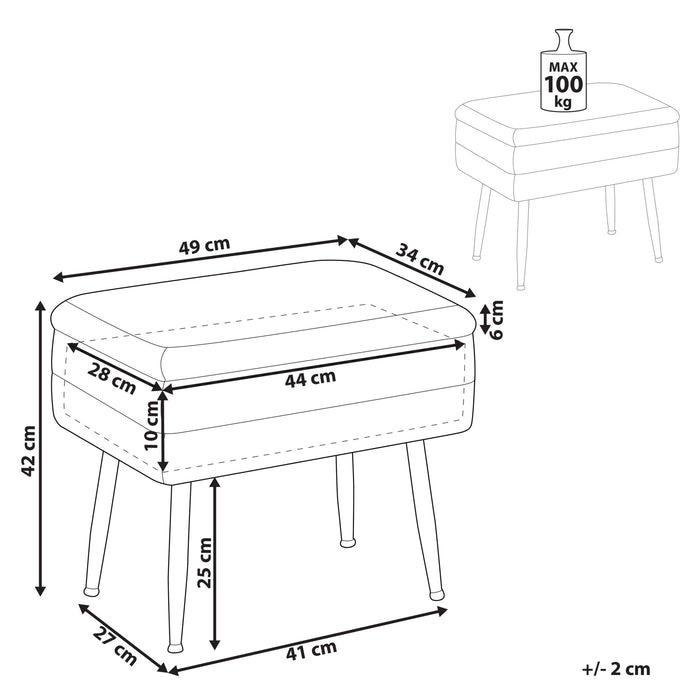 MAX
100
kg

49 cm
34 cm
6 cm
28 cm
44 cm
10 cm
42 cm
25 cm
27 cm
41 cm
+/- 2 cm