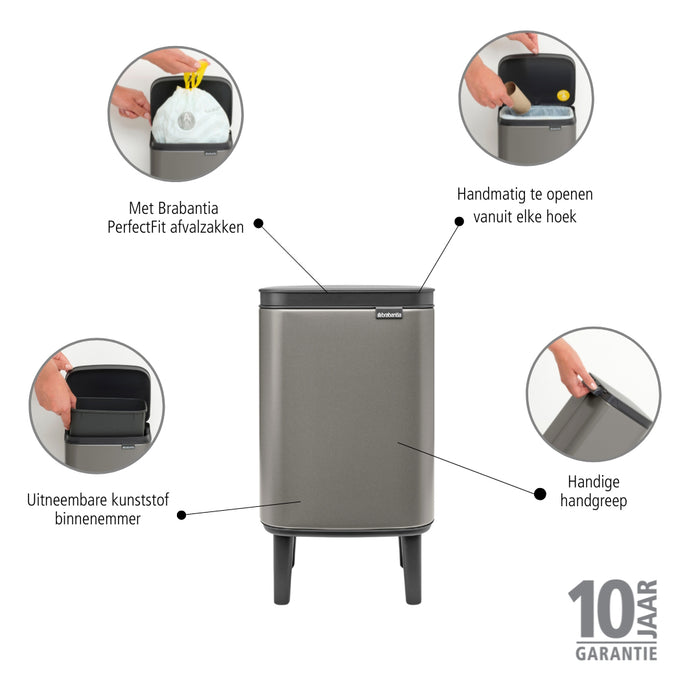 Met Brabantia PerfectFit afvalzakken

Handmatig te openen vanuit elke hoek

brabantia

Uitneembare kunststof binnenemmer

Handige handgreep

10 JAAR GARANTIE