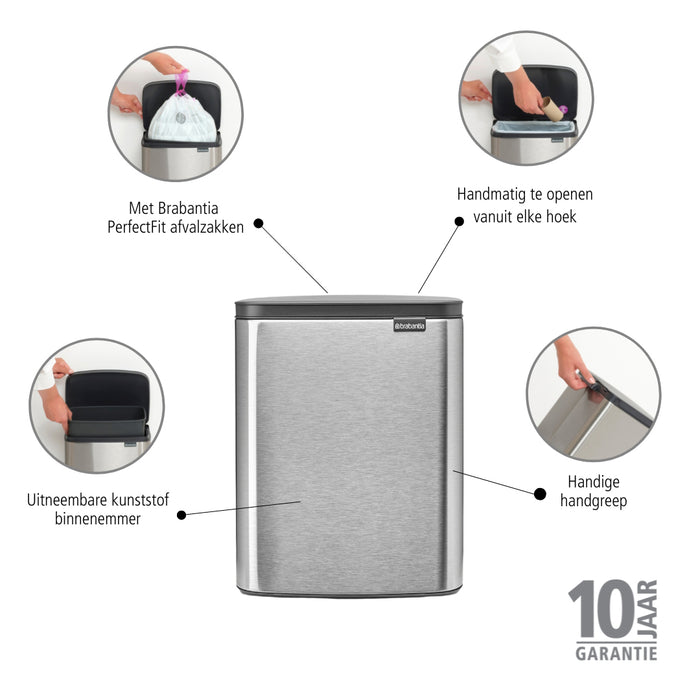 Met Brabantia PerfectFit afvalzakken

Handmatig te openen vanuit elke hoek

brabantia

Uitneembare kunststof binnenemmer

Handige handgreep

10 JAAR GARANTIE