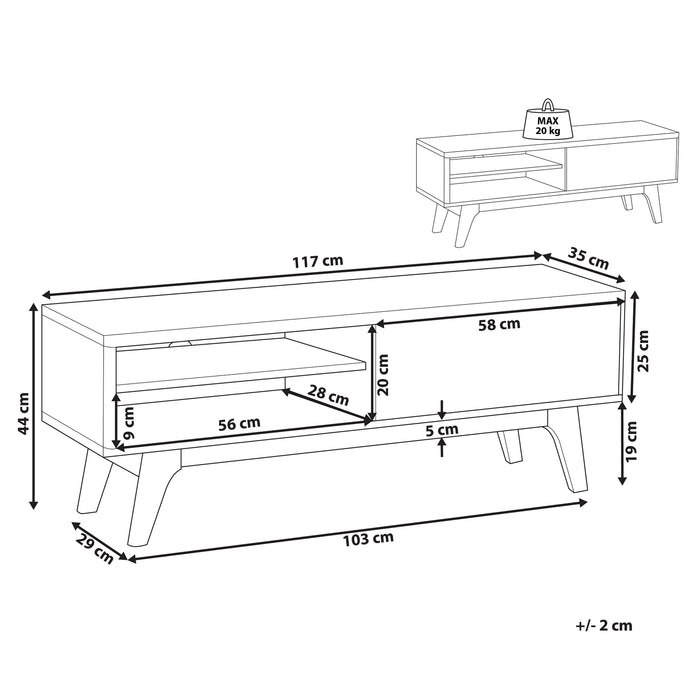 MAX
20 kg

117 cm

35 cm

58 cm

25 cm

44 cm

20 cm

28 cm

9 cm

56 cm

5 cm

19 cm

29 cm

103 cm

+/- 2 cm