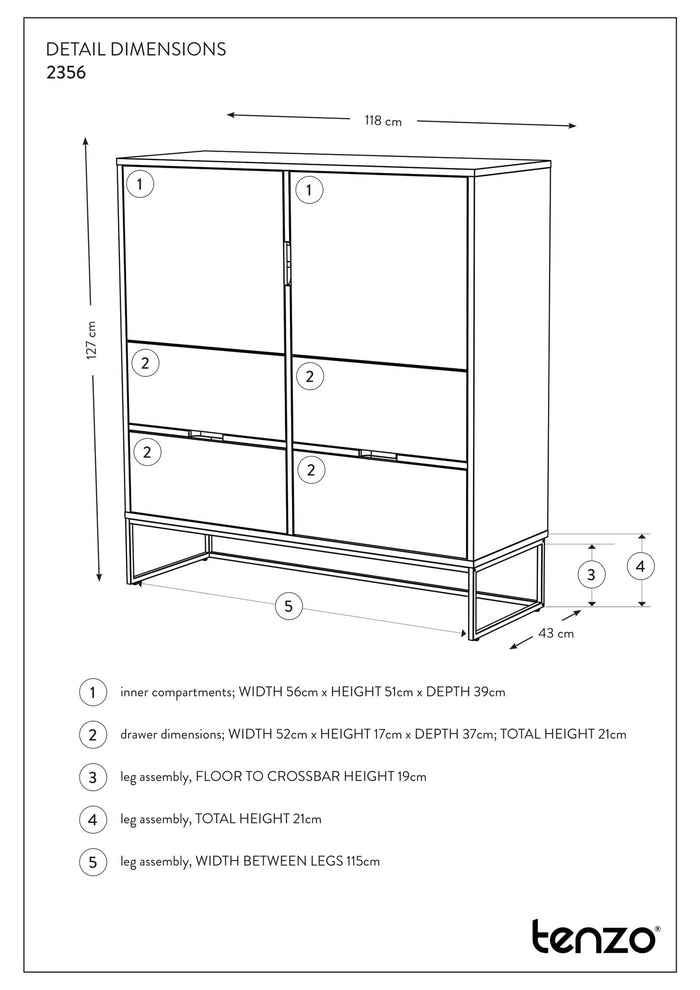 DETAIL DIMENSIONS
2356

118 cm

127 cm

1 1

2 2

2 2

3 4

5

43 cm

1 inner compartments; WIDTH 56cm x HEIGHT 51cm x DEPTH 39cm

2 drawer dimensions; WIDTH 52cm x HEIGHT 17cm x DEPTH 37cm; TOTAL HEIGHT 21cm

3 leg assembly, FLOOR TO CROSSBAR HEIGHT 19cm

4 leg assembly, TOTAL HEIGHT 21cm

5 leg assembly, WIDTH BETWEEN LEGS 115cm

tenzo®