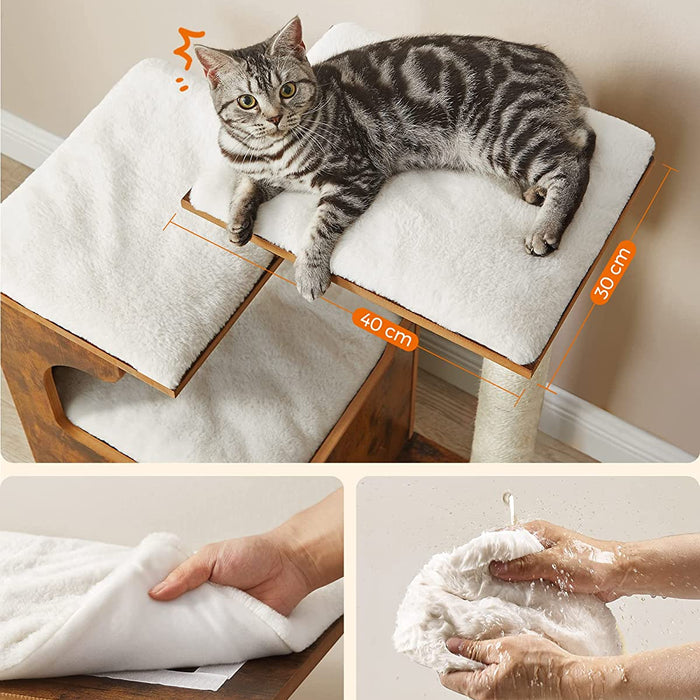 40 cm

30 cm