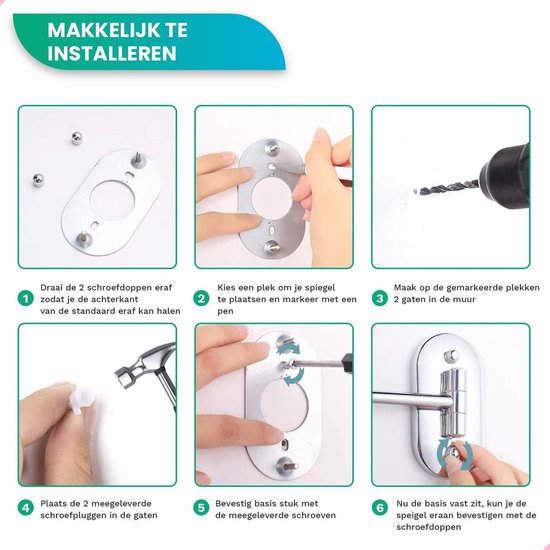 MAKKELIJK TE INSTALLEREN

1 Draai de 2 schroefdoppen eraf zodat je de achterkant van de standaard eraf kan halen

2 Kies een plek om je spiegel te plaatsen en markeer met een pen

3 Maak op de gemarkeerde plekken 2 gaten in de muur

4 Plaats de 2 meegeleverde schroefpluggen in de gaten

5 Bevestig basis stuk met de meegeleverde schroeven

6 Nu de basis vast zit, kun je de spiegel eraan bevestigen met de schroefdoppen