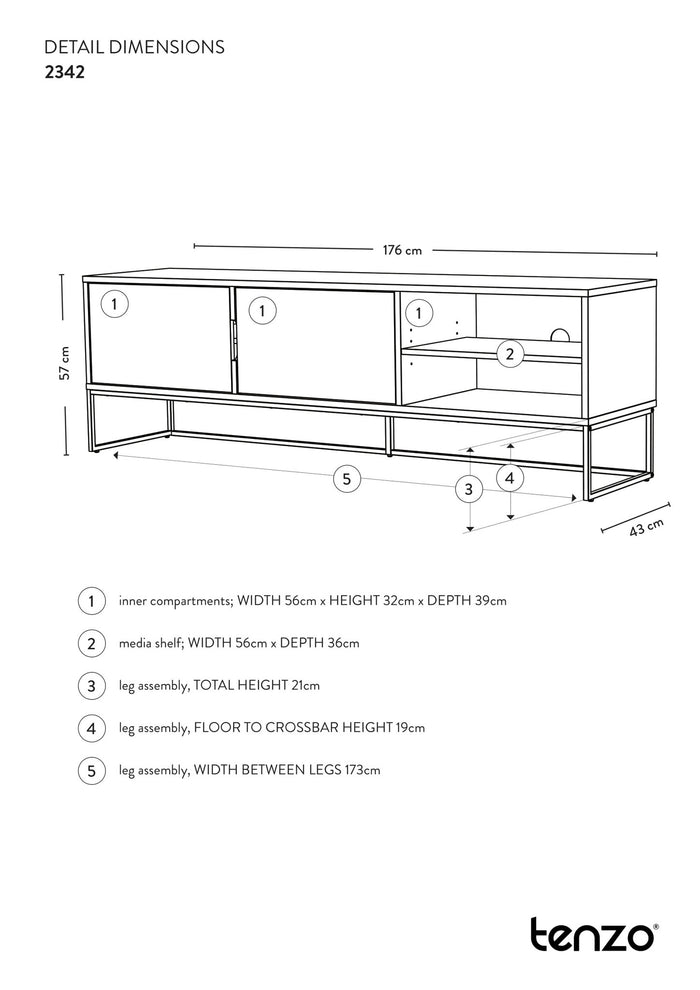 DETAIL DIMENSIONS
2342

176 cm

57 cm

1

1

1

2

5

3

4

43 cm

1 inner compartments; WIDTH 56cm x HEIGHT 32cm x DEPTH 39cm

2 media shelf; WIDTH 56cm x DEPTH 36cm

3 leg assembly, TOTAL HEIGHT 21cm

4 leg assembly, FLOOR TO CROSSBAR HEIGHT 19cm

5 leg assembly, WIDTH BETWEEN LEGS 173cm

tenzo®