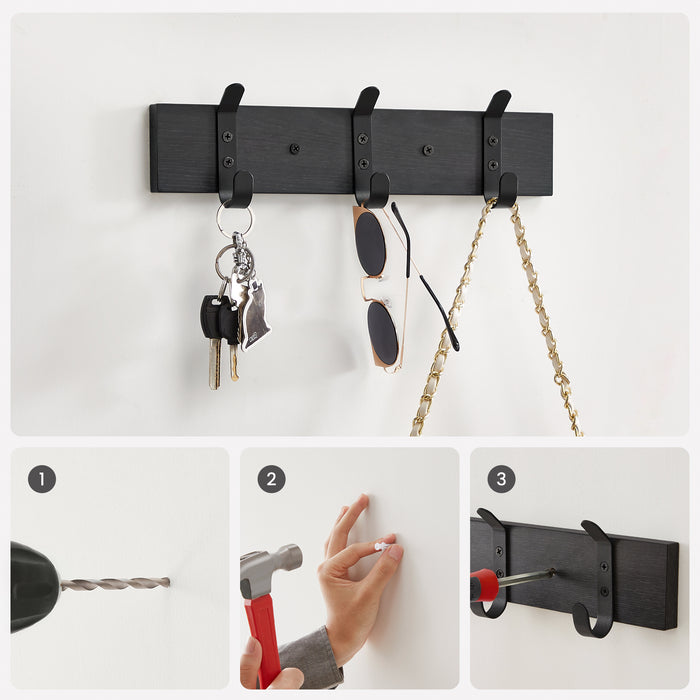 1

2

3