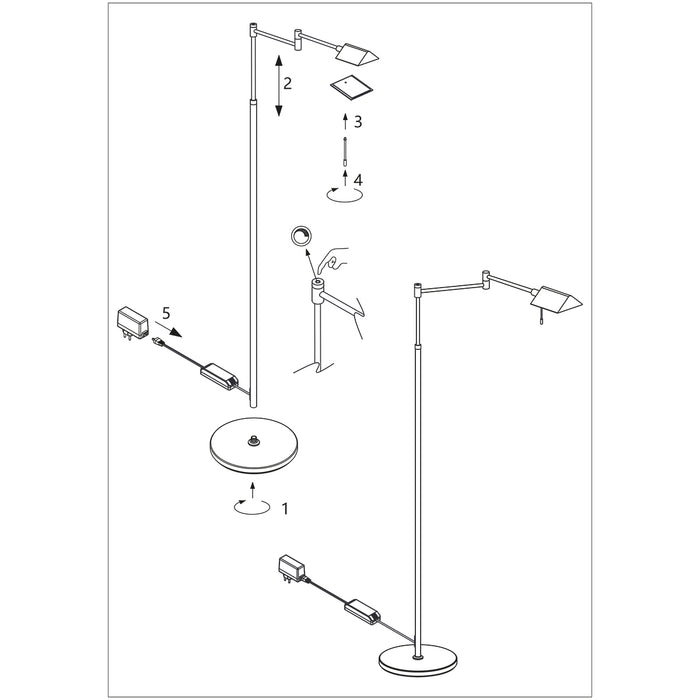 2

3

4

5

1