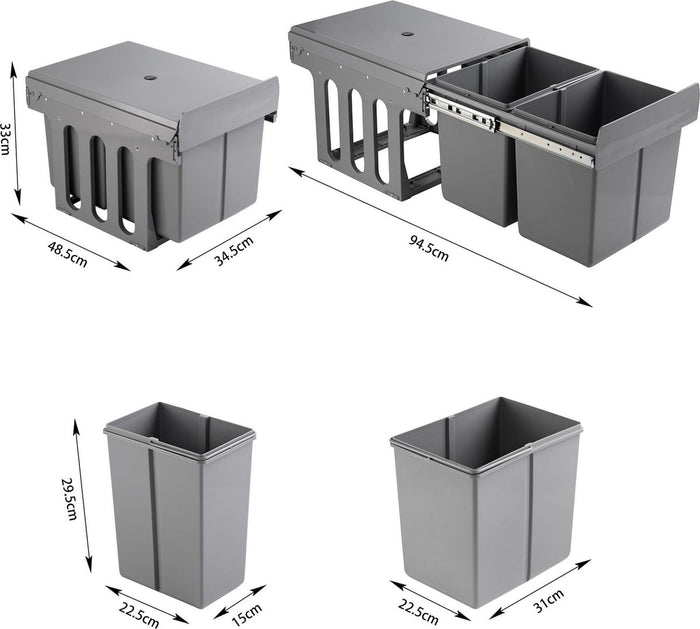 33cm
48.5cm
34.5cm
94.5cm
29.5cm
22.5cm
15cm
22.5cm
31cm