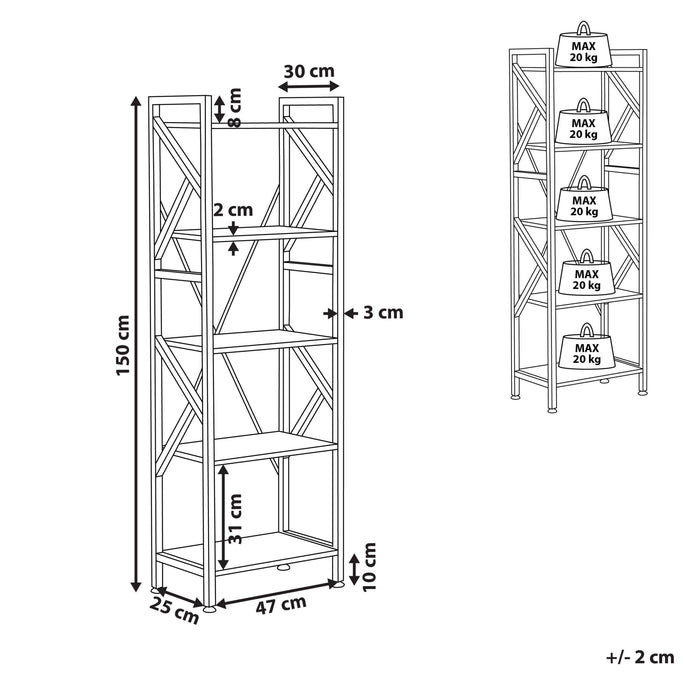 30 cm
8 cm
2 cm
3 cm
150 cm
31 cm
10 cm
25 cm
47 cm

MAX
20 kg
MAX
20 kg
MAX
20 kg
MAX
20 kg
MAX
20 kg

+/- 2 cm