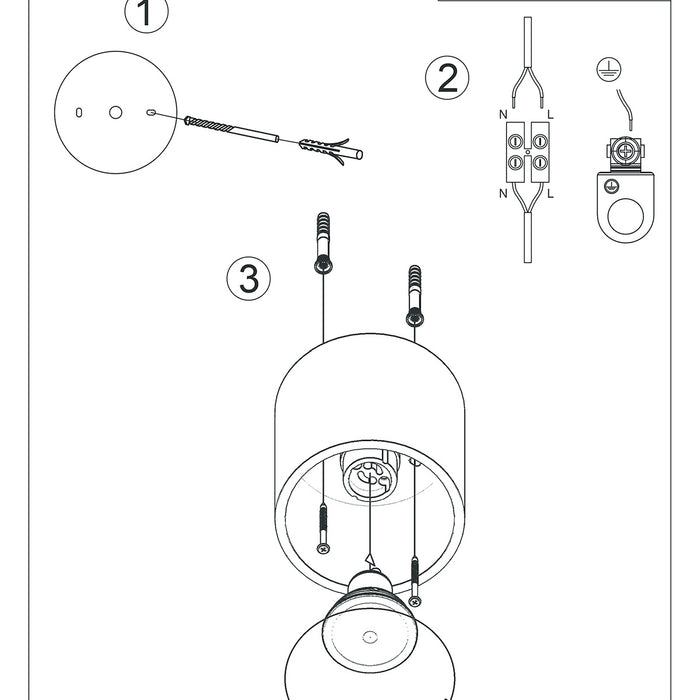 1

2

N L

N L

3