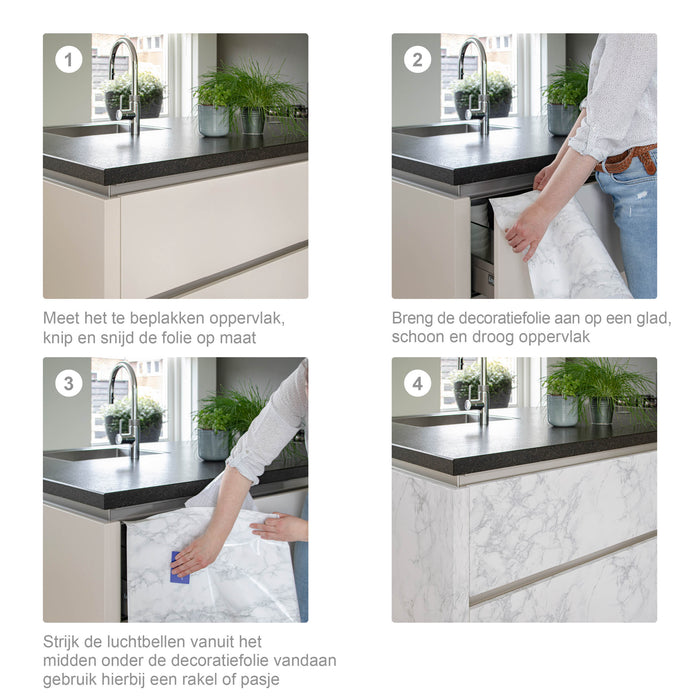 1

Meet het te beplakken oppervlak, knip en snijd de folie op maat

2

Breng de decoratiefolie aan op een glad, schoon en droog oppervlak

3

Strijk de luchtbellen vanuit het midden onder de decoratiefolie vandaan gebruik hierbij een rakel of pasje

4