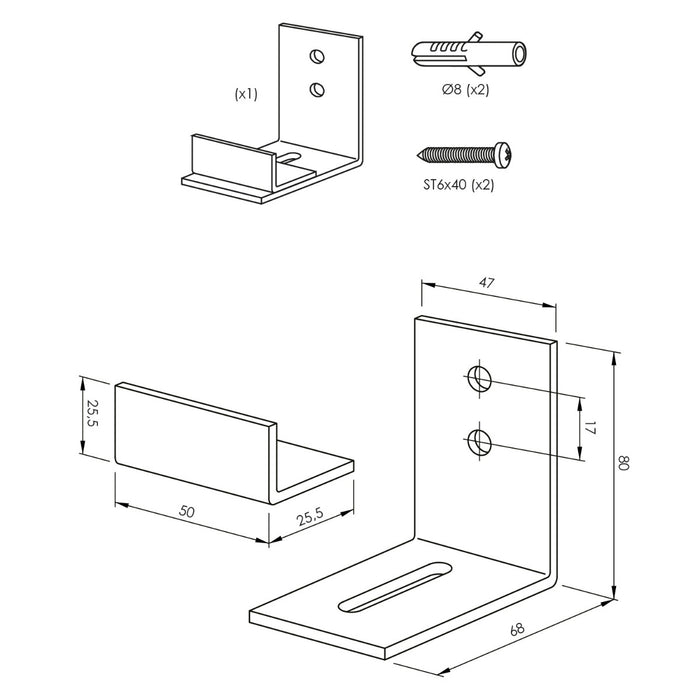 (x1)

Ø8 (x2)

ST6x40 (x2)

47

25,5

17

80

50

25,5

68