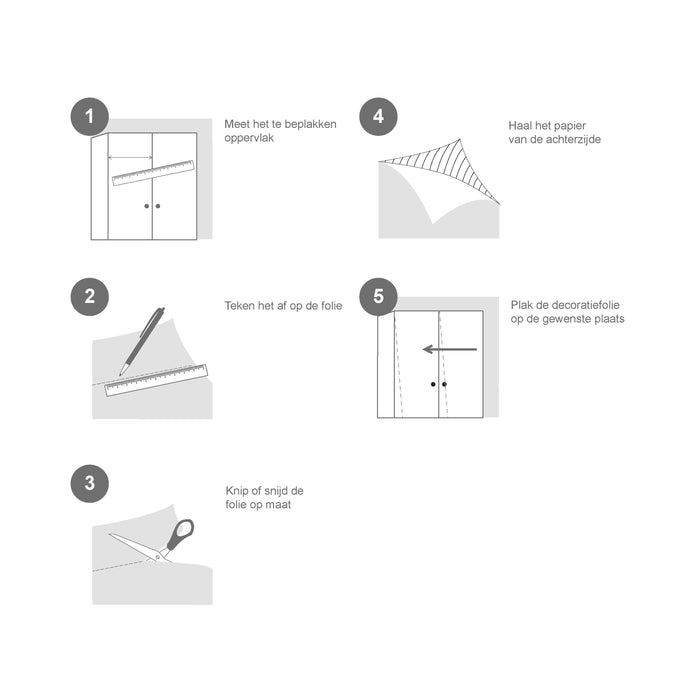 1

Meet het te beplakken oppervlak

2

Teken het af op de folie

3

Knip of snijd de folie op maat

4

Haal het papier van de achterzijde

5

Plak de decoratiefolie op de gewenste plaats