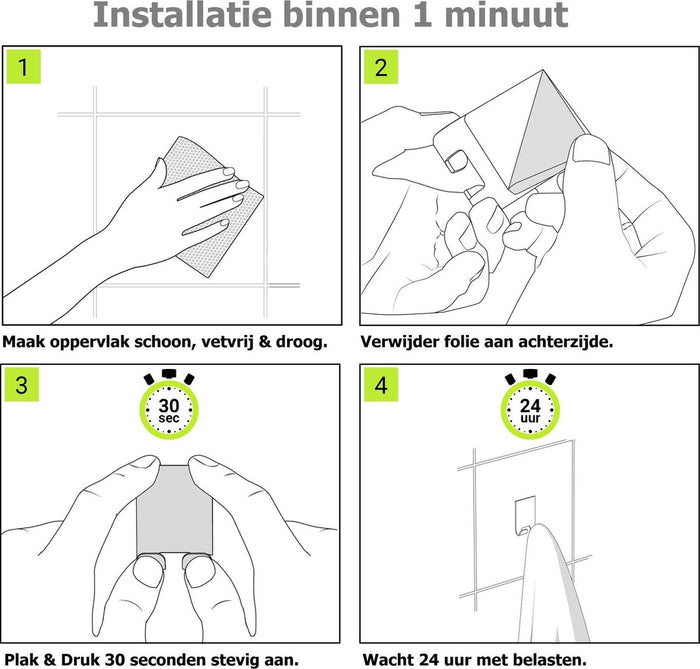 Installatie binnen 1 minuut

1

Maak oppervlak schoon, vetvrij & droog.

2

Verwijder folie aan achterzijde.

3

30 sec

Plak & Druk 30 seconden stevig aan.

4

24 uur

Wacht 24 uur met belasten.