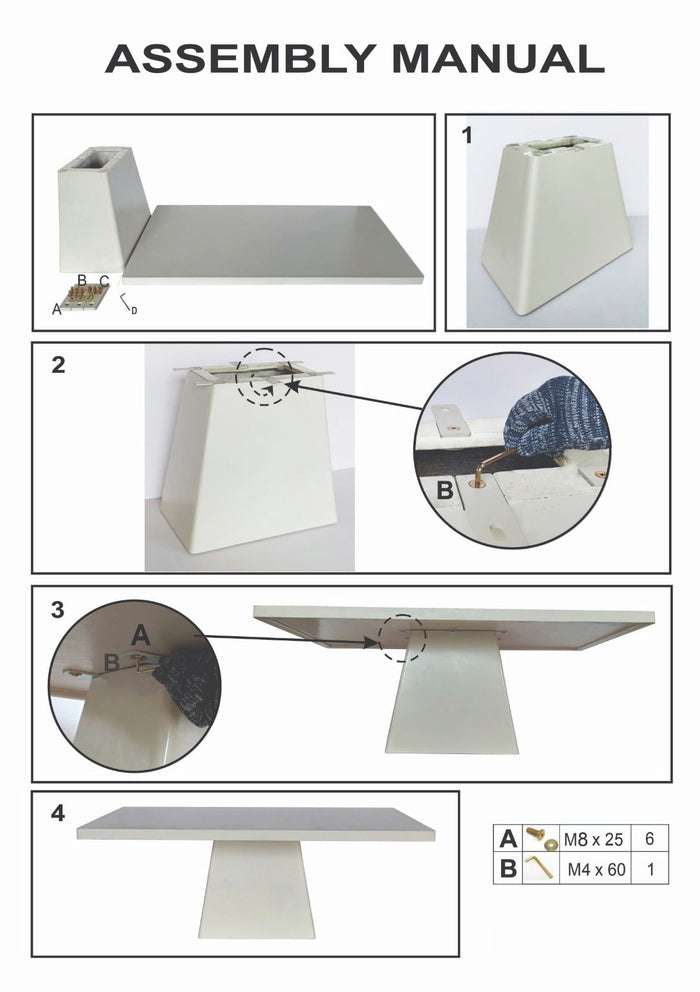 ASSEMBLY MANUAL

A B C D

1

2

B

3

A

B

4

| A |  | M8 x 25 | 6 |
|---|---|---|---|
| B |  | M4 x 60 | 1 |