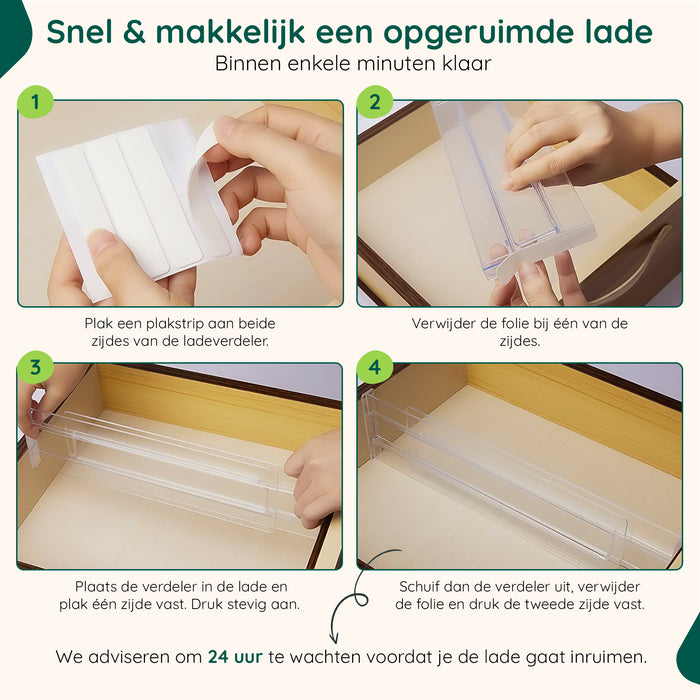 Snel & makkelijk een opgeruimde lade
Binnen enkele minuten klaar

1
Plak een plakstrip aan beide zijdes van de ladeverdeler.

2
Verwijder de folie bij één van de zijdes.

3
Plaats de verdeler in de lade en plak één zijde vast. Druk stevig aan.

4
Schuif dan de verdeler uit, verwijder de folie en druk de tweede zijde vast.

We adviseren om 24 uur te wachten voordat je de lade gaat inruimen.