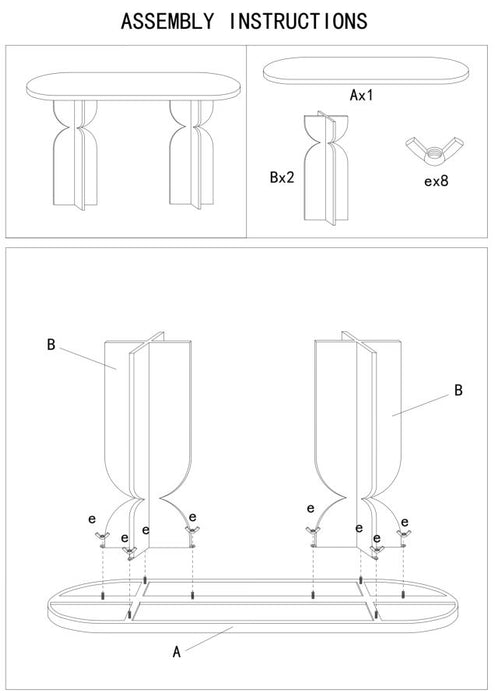 ASSEMBLY INSTRUCTIONS

Ax1

Bx2

ex8

B

B

e
e
e
e

e
e
e
e

A