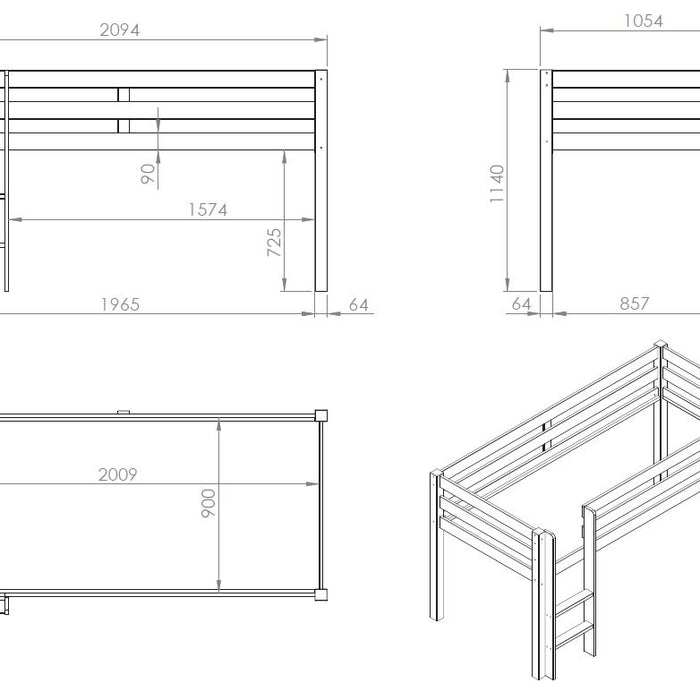 2094

90

1574

725

1965

64

1054

1140

64

857

2009

900