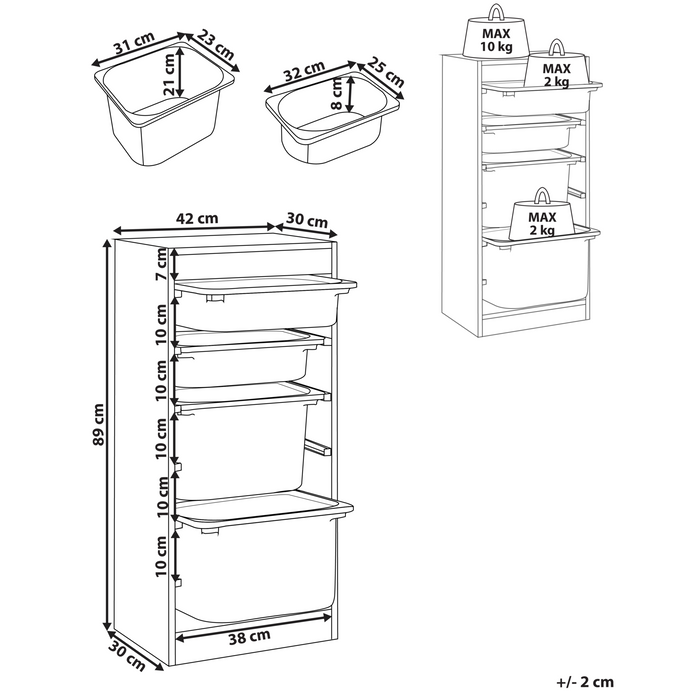 31 cm
23 cm
21 cm
32 cm
25 cm
8 cm
MAX
10 kg
MAX
2 kg
MAX
2 kg
42 cm
30 cm
7 cm
10 cm
10 cm
10 cm
10 cm
10 cm
89 cm
38 cm
30 cm
+/- 2 cm